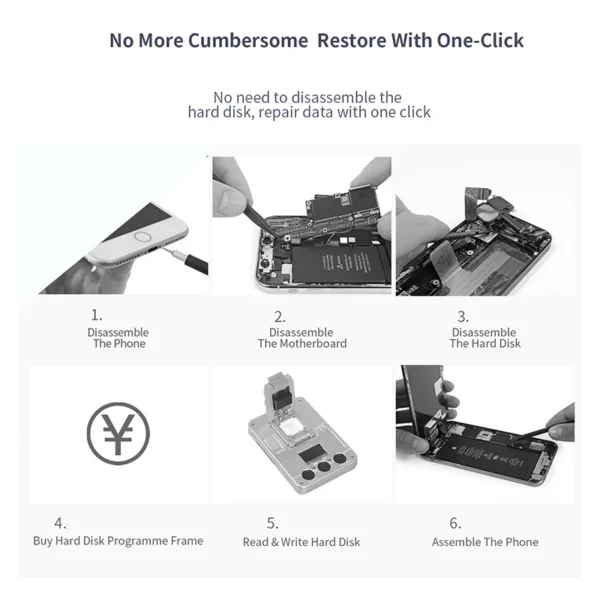 No More Cumbersome  Restore With One-Click

No need to disassemble the hard disk, repair data with one click

1.
Disassemble The Phone

2.
Disassemble The Motherboard

3.
Disassemble The Hard Disk

¥

4.
Buy Hard Disk Programme Frame

5.
Read & Write Hard Disk

6.
Assemble The Phone